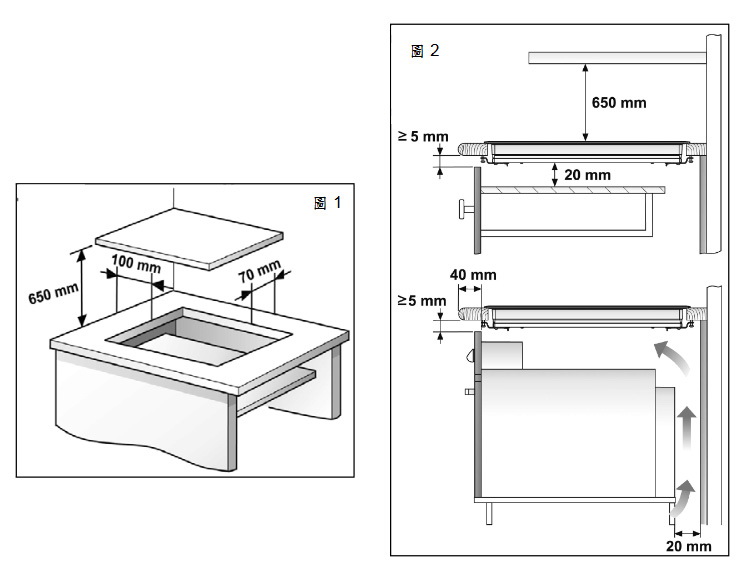 圖 1

650 mm

100 mm

70 mm

圖 2

650 mm

≥ 5 mm

20 mm

40 mm

≥5 mm

20 mm