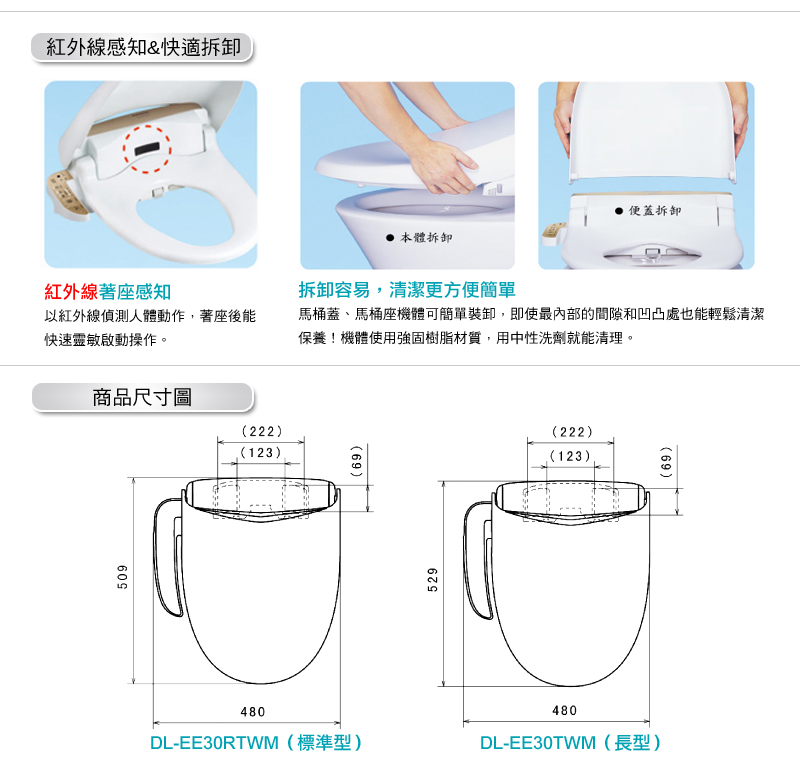 紅外線感知&快適拆卸

● 本體拆卸

● 便蓋拆卸

紅外線著座感知

以紅外線偵測人體動作，著座後能快速靈敏啟動操作。

拆卸容易，清潔更方便簡單

馬桶蓋、馬桶座機體可簡單裝卸，即使最內部的間隙和凹凸處也能輕鬆清潔保養！機體使用強固樹脂材質，用中性洗劑就能清理。

商品尺寸圖

(222)
(123)
(69)
509
480
DL-EE30RTWM（標準型）

(222)
(123)
(69)
529
480
DL-EE30TWM（長型）