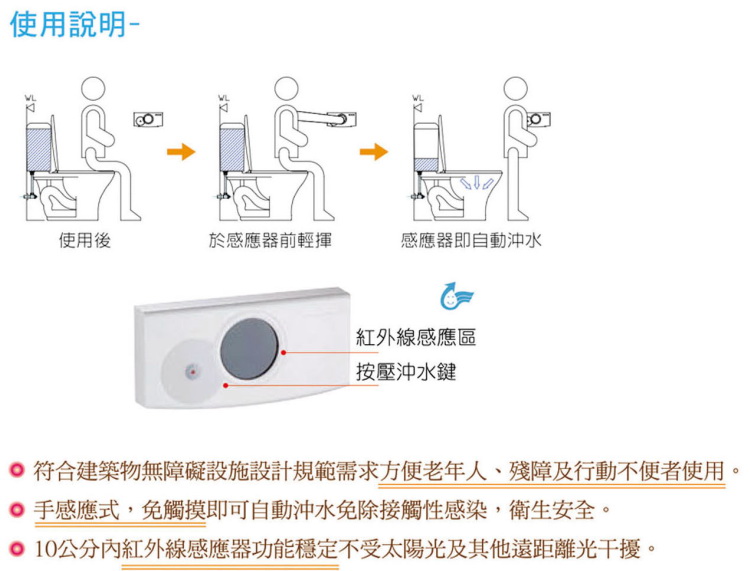 使用說明-

WL

WL

WL

使用後

於感應器前輕揮

感應器即自動沖水

紅外線感應區

按壓沖水鍵

符合建築物無障礙設施設計規範需求方便老年人、殘障及行動不便者使用。

手感應式，免觸摸即可自動沖水免除接觸性感染，衛生安全。

10公分內紅外線感應器功能穩定不受太陽光及其他遠距離光干擾。