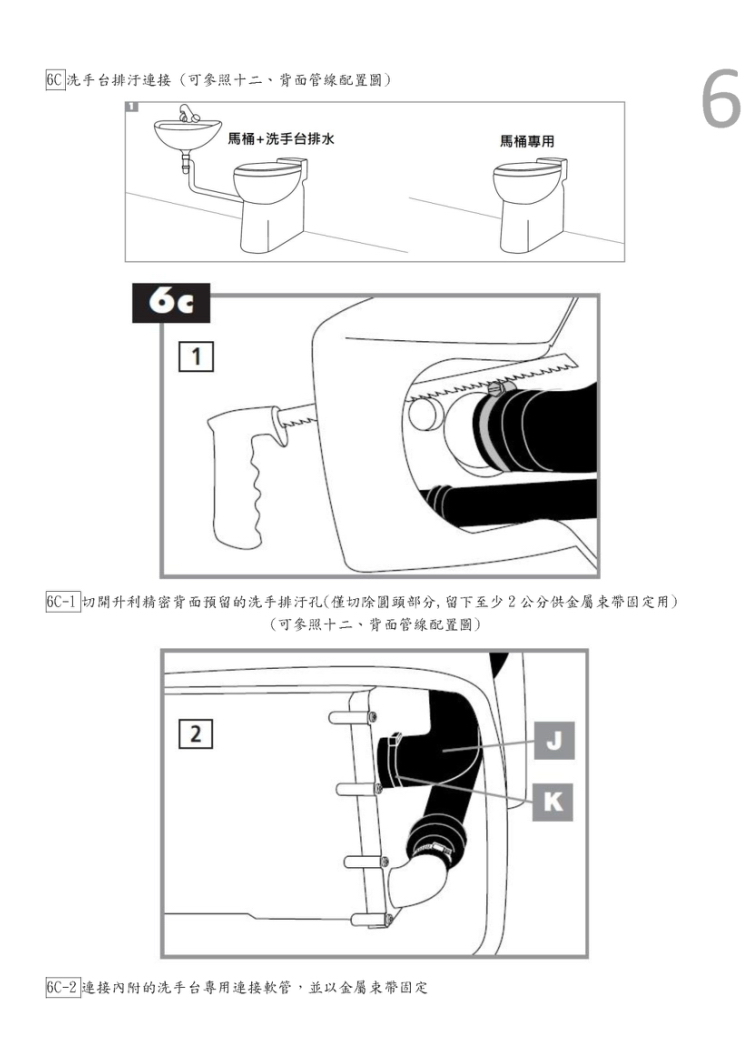 6C 洗手台排汙連接（可參照十二、背面管線配置圖）

6

1

馬桶+洗手台排水

馬桶專用

6c

1

6C-1 切開升利精密背面預留的洗手排汙孔(僅切除圓頭部分,留下至少 2 公分供金屬束帶固定用)
（可參照十二、背面管線配置圖）

2

J

K

6C-2 連接內附的洗手台專用連接軟管，並以金屬束帶固定